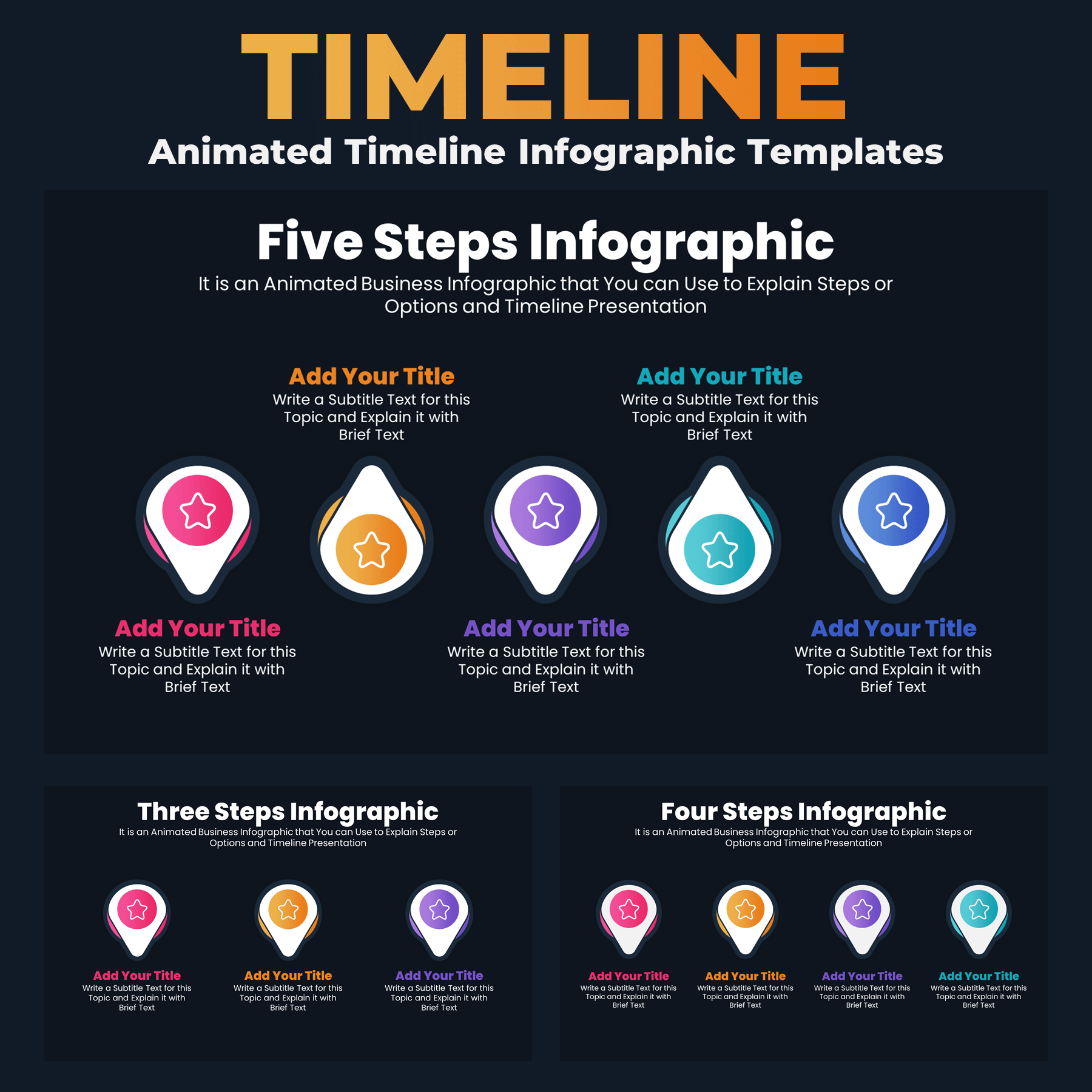 TIMELINE
Animated Timeline Infographic Templates

Five Steps Infographic
It is an Animated Business Infographic that You can Use to Explain Steps or Options and Timeline Presentation

Add Your Title
Write a Subtitle Text for this Topic and Explain it with Brief Text

Add Your Title
Write a Subtitle Text for this Topic and Explain it with Brief Text

Add Your Title
Write a Subtitle Text for this Topic and Explain it with Brief Text

Add Your Title
Write a Subtitle Text for this Topic and Explain it with Brief Text

Add Your Title
Write a Subtitle Text for this Topic and Explain it with Brief Text

Three Steps Infographic
It is an Animated Business Infographic that You can Use to Explain Steps or Options and Timeline Presentation

Add Your Title
Write a Subtitle Text for this Topic and Explain it with Brief Text

Add Your Title
Write a Subtitle Text for this Topic and Explain it with Brief Text

Add Your Title
Write a Subtitle Text for this Topic and Explain it with Brief Text

Four Steps Infographic
It is an Animated Business Infographic that You can Use to Explain Steps or Options and Timeline Presentation

Add Your Title
Write a Subtitle Text for this Topic and Explain it with Brief Text

Add Your Title
Write a Subtitle Text for this Topic and Explain it with Brief Text

Add Your Title
Write a Subtitle Text for this Topic and Explain it with Brief Text

Add Your Title
Write a Subtitle Text for this Topic and Explain it with Brief Text