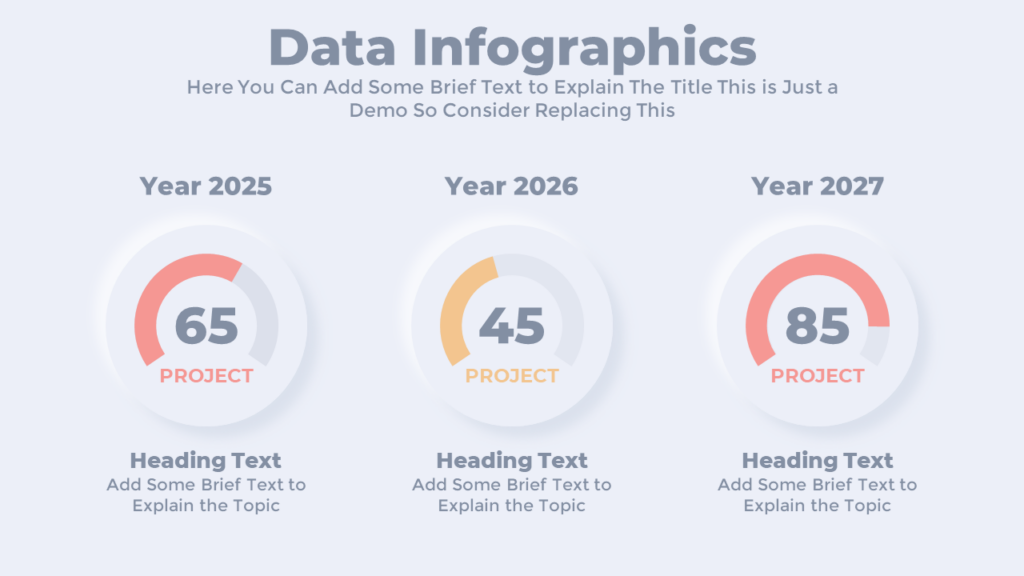 Data Infographics

Here You Can Add Some Brief Text to Explain The Title This is Just a Demo So Consider Replacing This

Year 2025

65

PROJECT

Heading Text

Add Some Brief Text to Explain the Topic

Year 2026

45

PROJECT

Heading Text

Add Some Brief Text to Explain the Topic

Year 2027

85

PROJECT

Heading Text

Add Some Brief Text to Explain the Topic