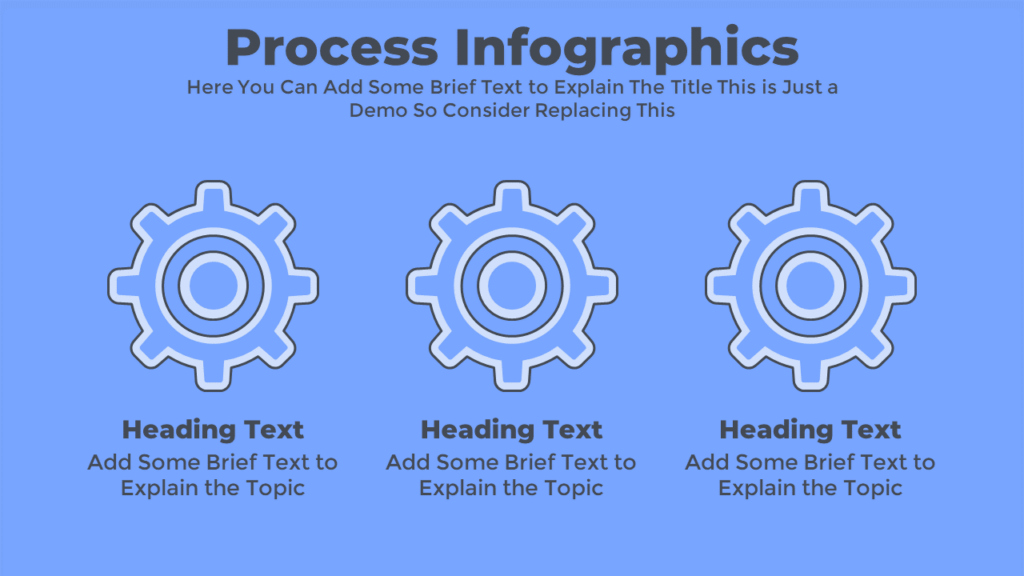 Process Infographics

Here You Can Add Some Brief Text to Explain The Title This is Just a Demo So Consider Replacing This

Heading Text

Add Some Brief Text to Explain the Topic

Heading Text

Add Some Brief Text to Explain the Topic

Heading Text

Add Some Brief Text to Explain the Topic