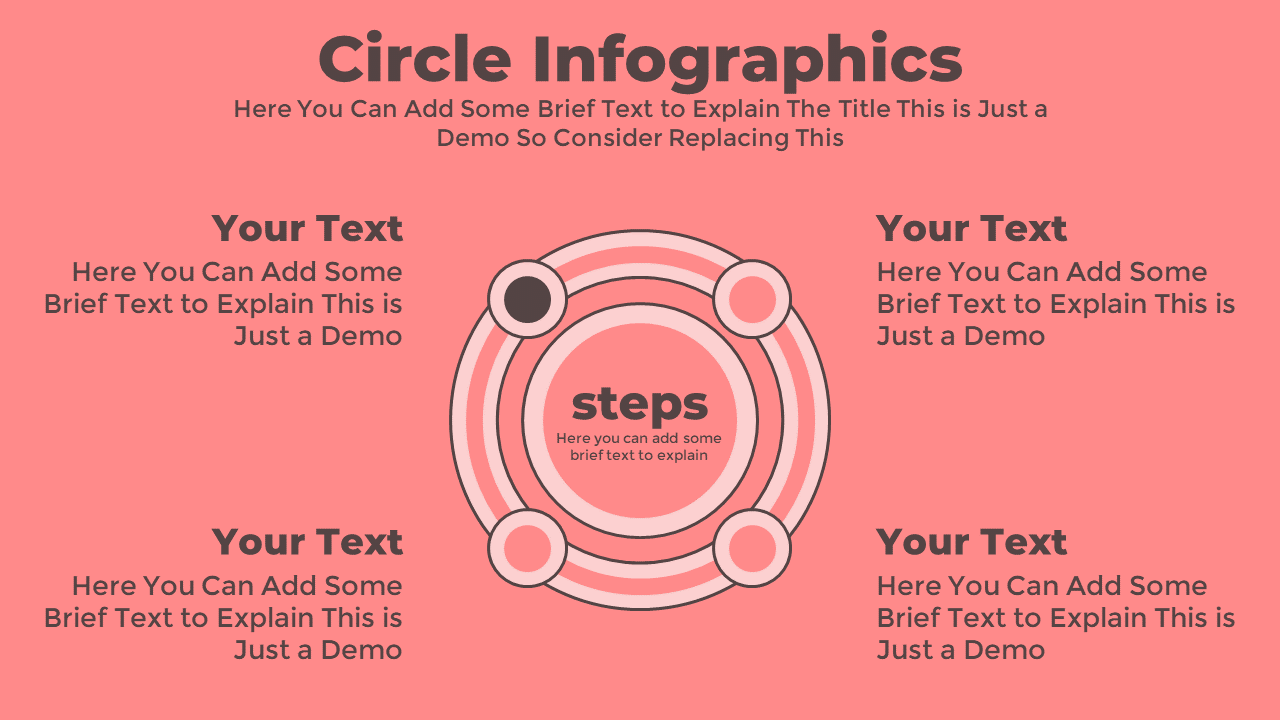 Circle Infographics

Here You Can Add Some Brief Text to Explain The Title This is Just a Demo So Consider Replacing This

Your Text

Here You Can Add Some Brief Text to Explain This is Just a Demo

Your Text

Here You Can Add Some Brief Text to Explain This is Just a Demo

steps

Here you can add some brief text to explain

Your Text

Here You Can Add Some Brief Text to Explain This is Just a Demo

Your Text

Here You Can Add Some Brief Text to Explain This is Just a Demo