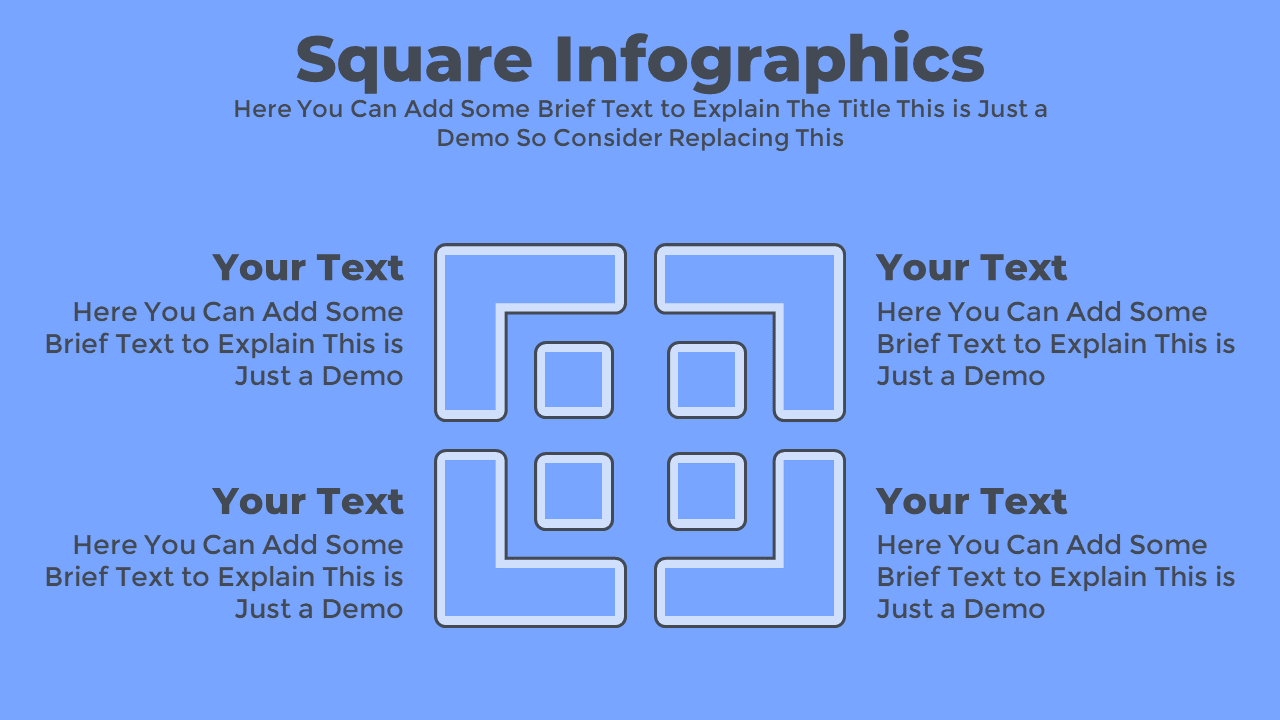 Square Infographics
Here You Can Add Some Brief Text to Explain The Title This is Just a Demo So Consider Replacing This

Your Text
Here You Can Add Some Brief Text to Explain This is Just a Demo

Your Text
Here You Can Add Some Brief Text to Explain This is Just a Demo

Your Text
Here You Can Add Some Brief Text to Explain This is Just a Demo

Your Text
Here You Can Add Some Brief Text to Explain This is Just a Demo