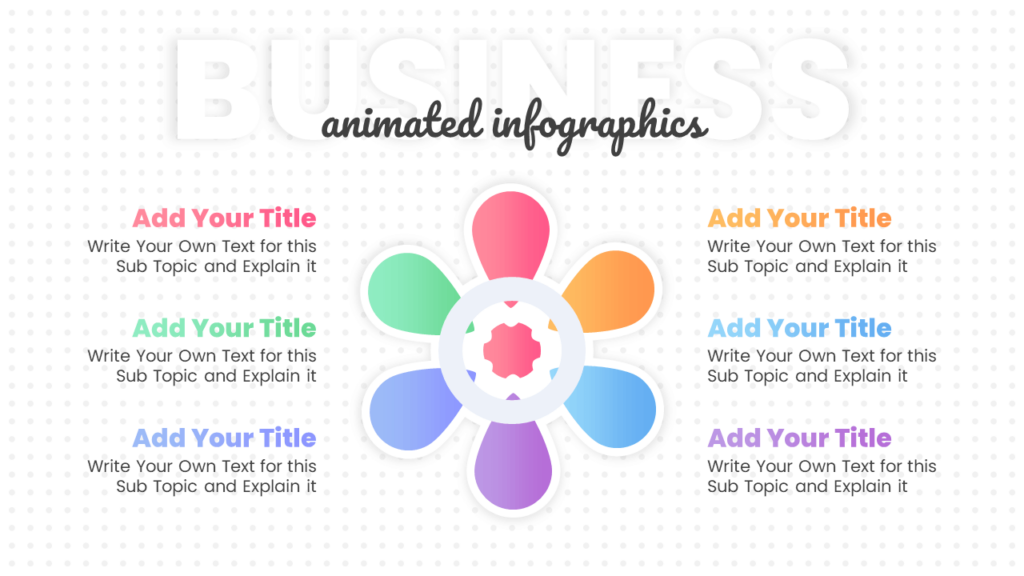 BUSINESS
animated infographics

Add Your Title
Write Your Own Text for this Sub Topic and Explain it

Add Your Title
Write Your Own Text for this Sub Topic and Explain it

Add Your Title
Write Your Own Text for this Sub Topic and Explain it

Add Your Title
Write Your Own Text for this Sub Topic and Explain it

Add Your Title
Write Your Own Text for this Sub Topic and Explain it

Add Your Title
Write Your Own Text for this Sub Topic and Explain it