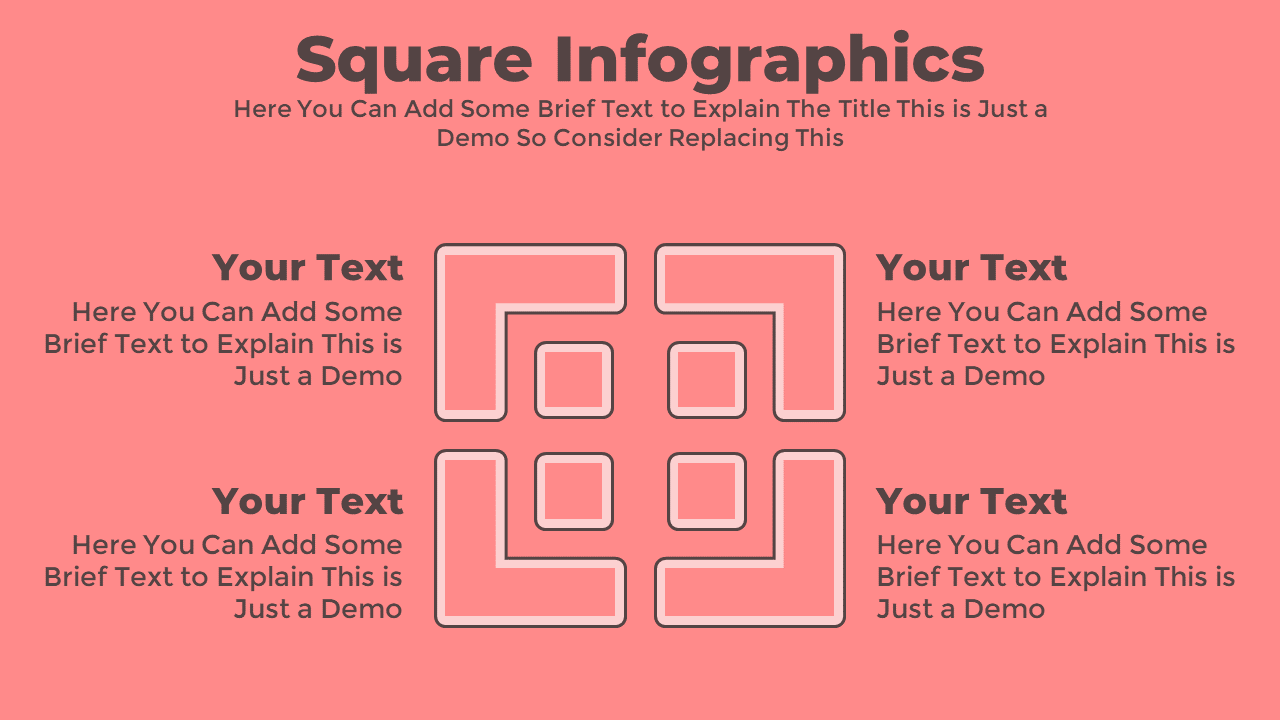 Square Infographics

Here You Can Add Some Brief Text to Explain The Title This is Just a Demo So Consider Replacing This

Your Text

Here You Can Add Some Brief Text to Explain This is Just a Demo

Your Text

Here You Can Add Some Brief Text to Explain This is Just a Demo

Your Text

Here You Can Add Some Brief Text to Explain This is Just a Demo

Your Text

Here You Can Add Some Brief Text to Explain This is Just a Demo