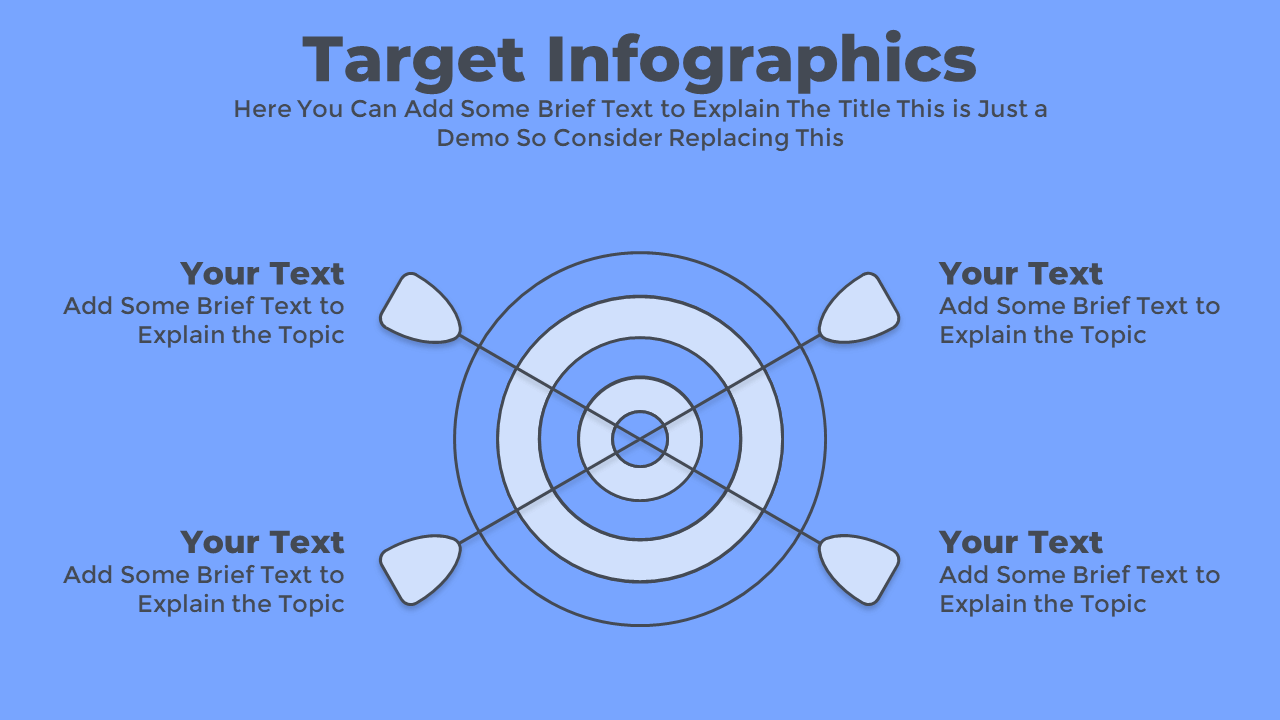 Target Infographics

Here You Can Add Some Brief Text to Explain The Title This is Just a Demo So Consider Replacing This

Your Text
Add Some Brief Text to Explain the Topic

Your Text
Add Some Brief Text to Explain the Topic

Your Text
Add Some Brief Text to Explain the Topic

Your Text
Add Some Brief Text to Explain the Topic