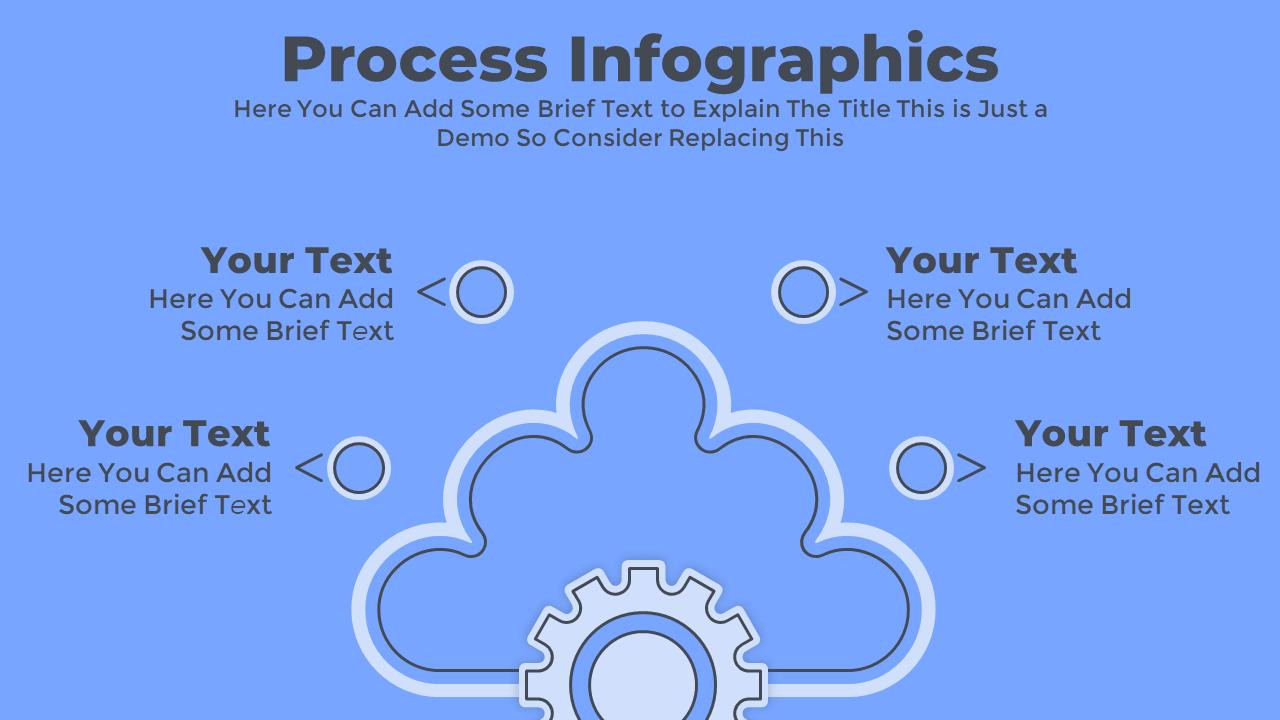 Process Infographics
Here You Can Add Some Brief Text to Explain The Title This is Just a Demo So Consider Replacing This

Your Text
Here You Can Add Some Brief Text

Your Text
Here You Can Add Some Brief Text

Your Text
Here You Can Add Some Brief Text

Your Text
Here You Can Add Some Brief Text