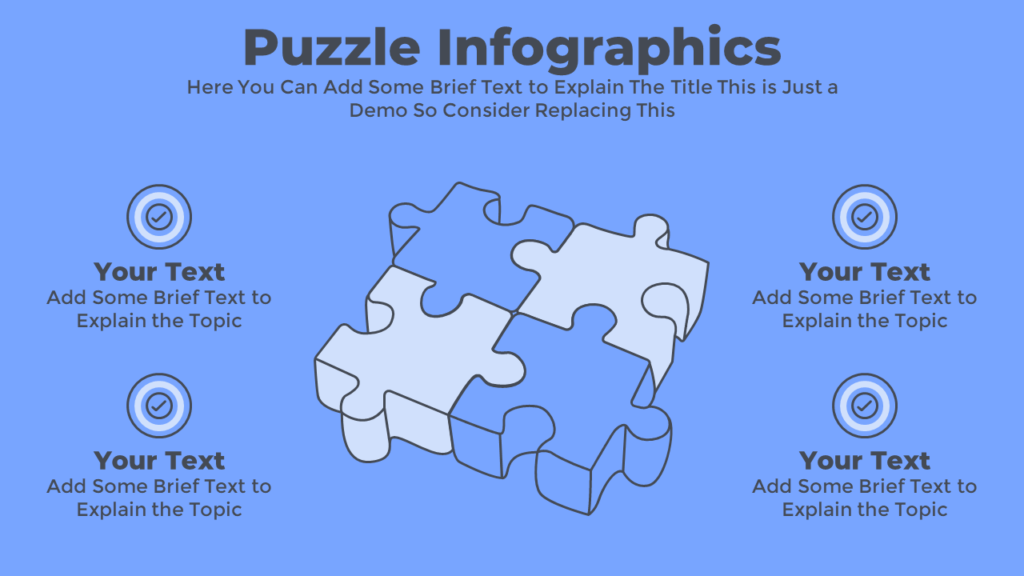 Puzzle Infographics

Here You Can Add Some Brief Text to Explain The Title This is Just a Demo So Consider Replacing This

Your Text
Add Some Brief Text to Explain the Topic

Your Text
Add Some Brief Text to Explain the Topic

Your Text
Add Some Brief Text to Explain the Topic

Your Text
Add Some Brief Text to Explain the Topic