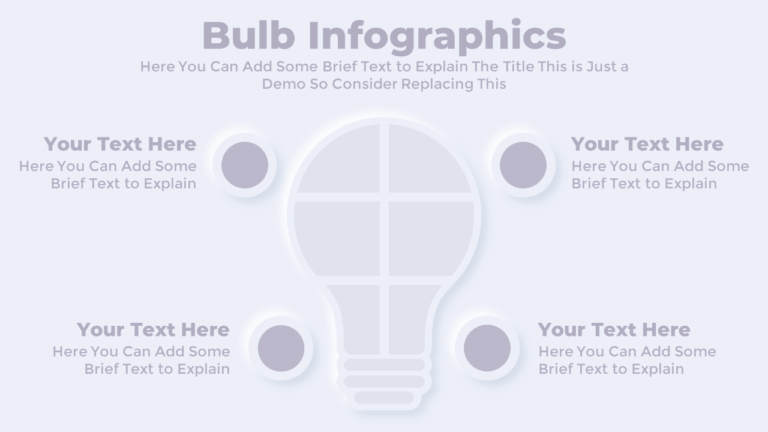 Bulb Infographics

Here You Can Add Some Brief Text to Explain The Title This is Just a Demo So Consider Replacing This

Your Text Here
Here You Can Add Some Brief Text to Explain

Your Text Here
Here You Can Add Some Brief Text to Explain

Your Text Here
Here You Can Add Some Brief Text to Explain

Your Text Here
Here You Can Add Some Brief Text to Explain