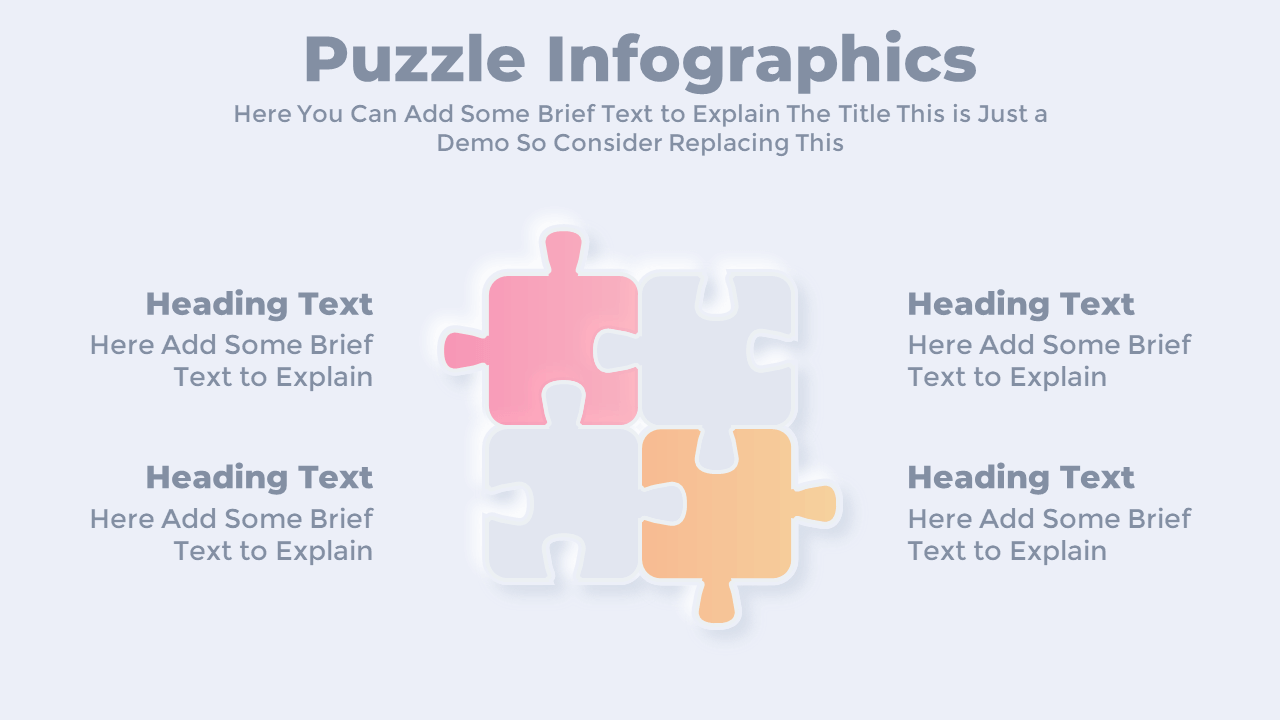 Puzzle Infographics

Here You Can Add Some Brief Text to Explain The Title This is Just a Demo So Consider Replacing This

Heading Text
Here Add Some Brief Text to Explain

Heading Text
Here Add Some Brief Text to Explain

Heading Text
Here Add Some Brief Text to Explain

Heading Text
Here Add Some Brief Text to Explain