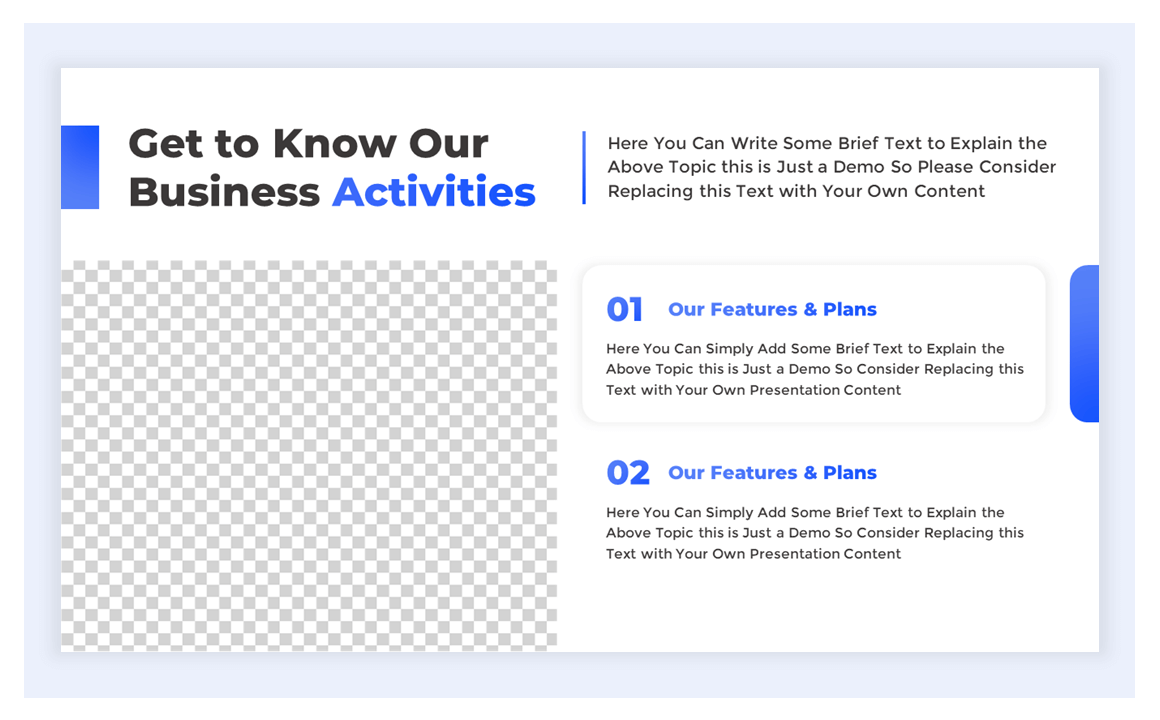 Get to Know Our Business Activities

Here You Can Write Some Brief Text to Explain the Above Topic this is Just a Demo So Please Consider Replacing this Text with Your Own Content

01 Our Features & Plans

Here You Can Simply Add Some Brief Text to Explain the Above Topic this is Just a Demo So Consider Replacing this Text with Your Own Presentation Content

02 Our Features & Plans

Here You Can Simply Add Some Brief Text to Explain the Above Topic this is Just a Demo So Consider Replacing this Text with Your Own Presentation Content