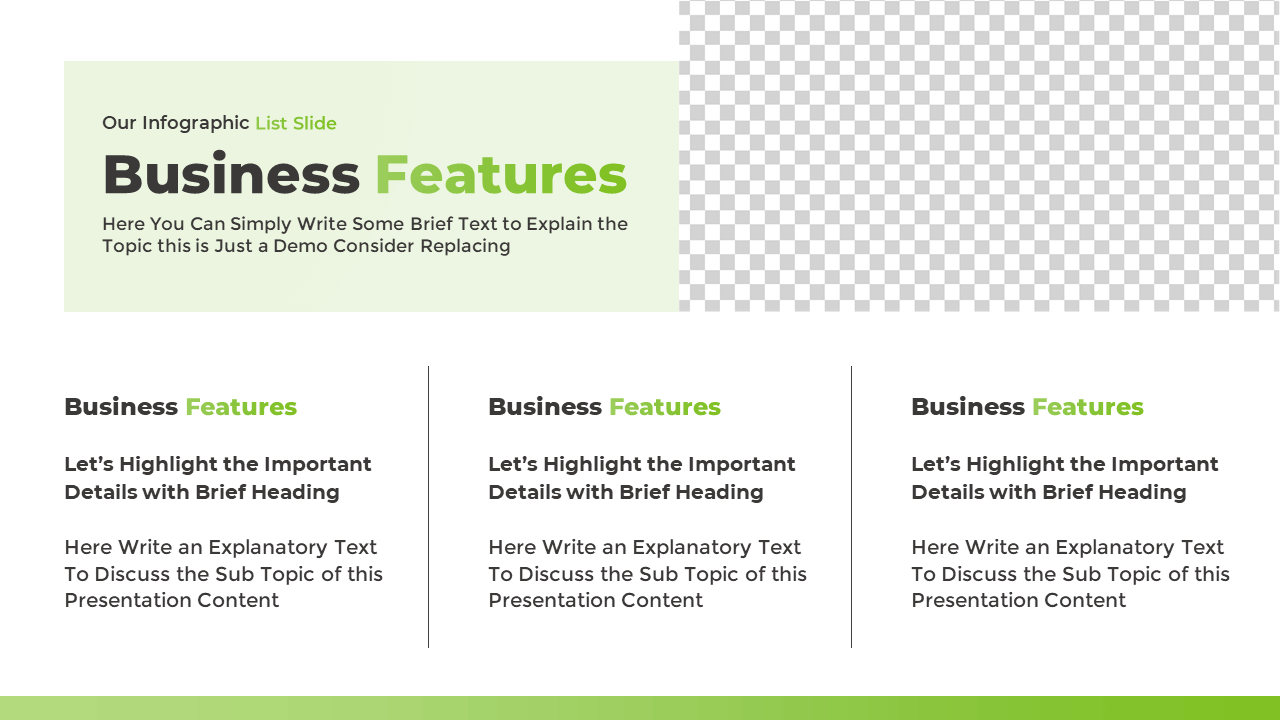 Our Infographic List Slide

Business Features

Here You Can Simply Write Some Brief Text to Explain the Topic this is Just a Demo Consider Replacing

Business Features

Let’s Highlight the Important Details with Brief Heading

Here Write an Explanatory Text To Discuss the Sub Topic of this Presentation Content

Business Features

Let’s Highlight the Important Details with Brief Heading

Here Write an Explanatory Text To Discuss the Sub Topic of this Presentation Content

Business Features

Let’s Highlight the Important Details with Brief Heading

Here Write an Explanatory Text To Discuss the Sub Topic of this Presentation Content