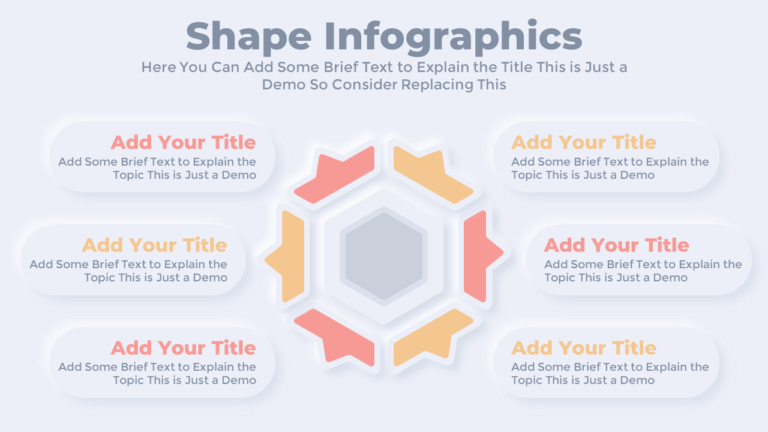 Shape Infographics
Here You Can Add Some Brief Text to Explain the Title This is Just a Demo So Consider Replacing This

Add Your Title
Add Some Brief Text to Explain the Topic This is Just a Demo

Add Your Title
Add Some Brief Text to Explain the Topic This is Just a Demo

Add Your Title
Add Some Brief Text to Explain the Topic This is Just a Demo

Add Your Title
Add Some Brief Text to Explain the Topic This is Just a Demo

Add Your Title
Add Some Brief Text to Explain the Topic This is Just a Demo

Add Your Title
Add Some Brief Text to Explain the Topic This is Just a Demo