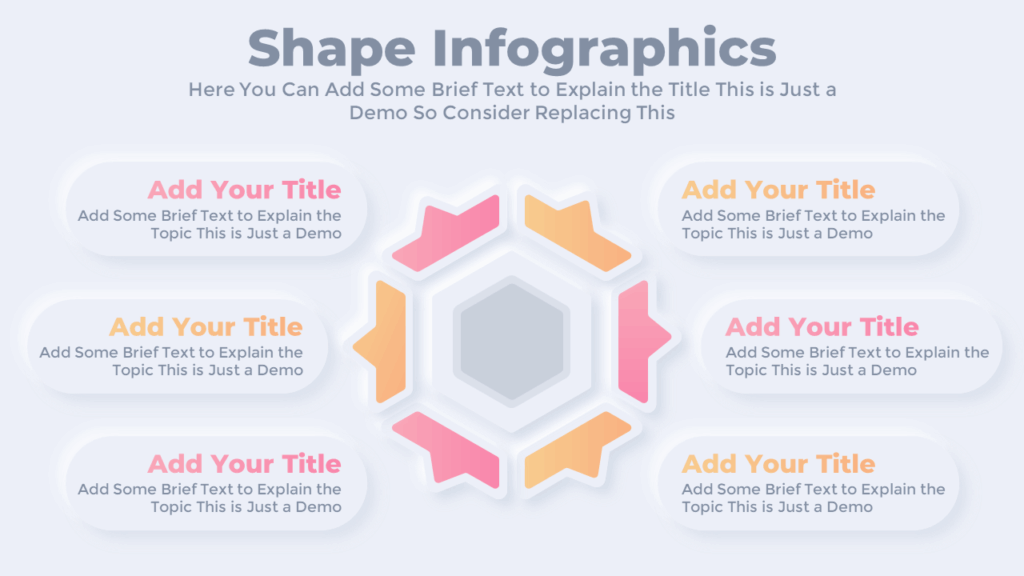 Shape Infographics

Here You Can Add Some Brief Text to Explain the Title This is Just a Demo So Consider Replacing This

Add Your Title
Add Some Brief Text to Explain the Topic This is Just a Demo

Add Your Title
Add Some Brief Text to Explain the Topic This is Just a Demo

Add Your Title
Add Some Brief Text to Explain the Topic This is Just a Demo

Add Your Title
Add Some Brief Text to Explain the Topic This is Just a Demo

Add Your Title
Add Some Brief Text to Explain the Topic This is Just a Demo

Add Your Title
Add Some Brief Text to Explain the Topic This is Just a Demo