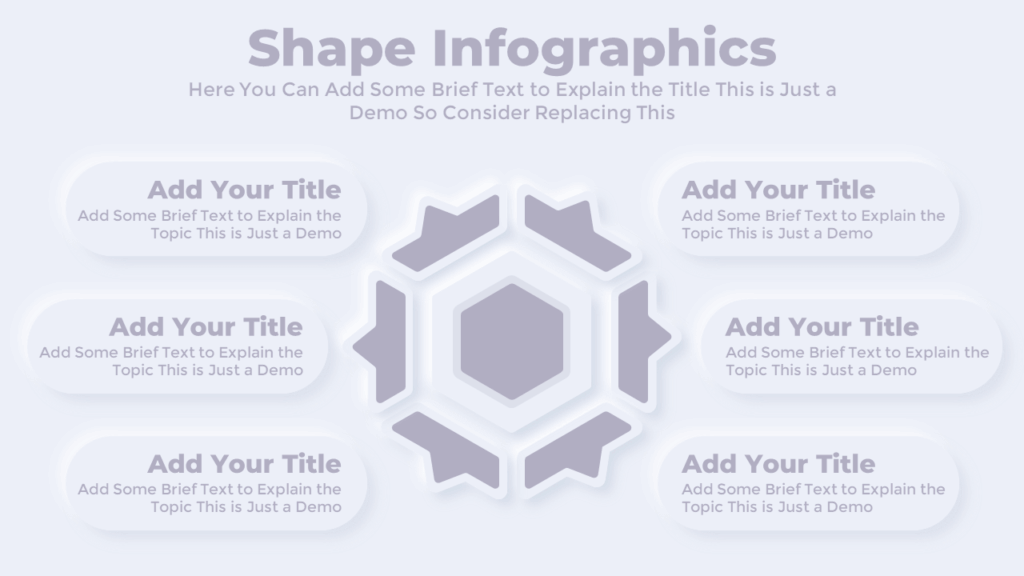 Shape Infographics
Here You Can Add Some Brief Text to Explain the Title This is Just a Demo So Consider Replacing This

Add Your Title
Add Some Brief Text to Explain the Topic This is Just a Demo

Add Your Title
Add Some Brief Text to Explain the Topic This is Just a Demo

Add Your Title
Add Some Brief Text to Explain the Topic This is Just a Demo

Add Your Title
Add Some Brief Text to Explain the Topic This is Just a Demo

Add Your Title
Add Some Brief Text to Explain the Topic This is Just a Demo

Add Your Title
Add Some Brief Text to Explain the Topic This is Just a Demo