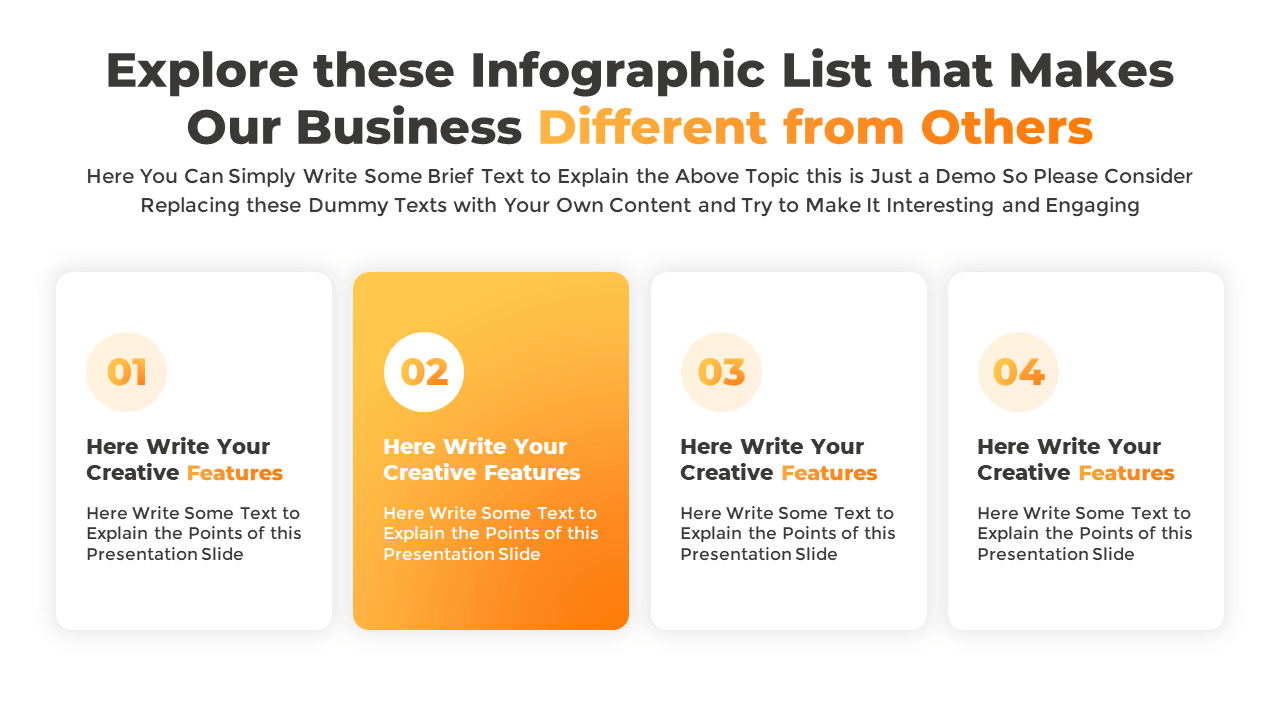 Explore these Infographic List that Makes Our Business Different from Others

Here You Can Simply Write Some Brief Text to Explain the Above Topic this is Just a Demo So Please Consider Replacing these Dummy Texts with Your Own Content and Try to Make It Interesting and Engaging

01

Here Write Your Creative Features

Here Write Some Text to Explain the Points of this Presentation Slide

02

Here Write Your Creative Features

Here Write Some Text to Explain the Points of this Presentation Slide

03

Here Write Your Creative Features

Here Write Some Text to Explain the Points of this Presentation Slide

04

Here Write Your Creative Features

Here Write Some Text to Explain the Points of this Presentation Slide