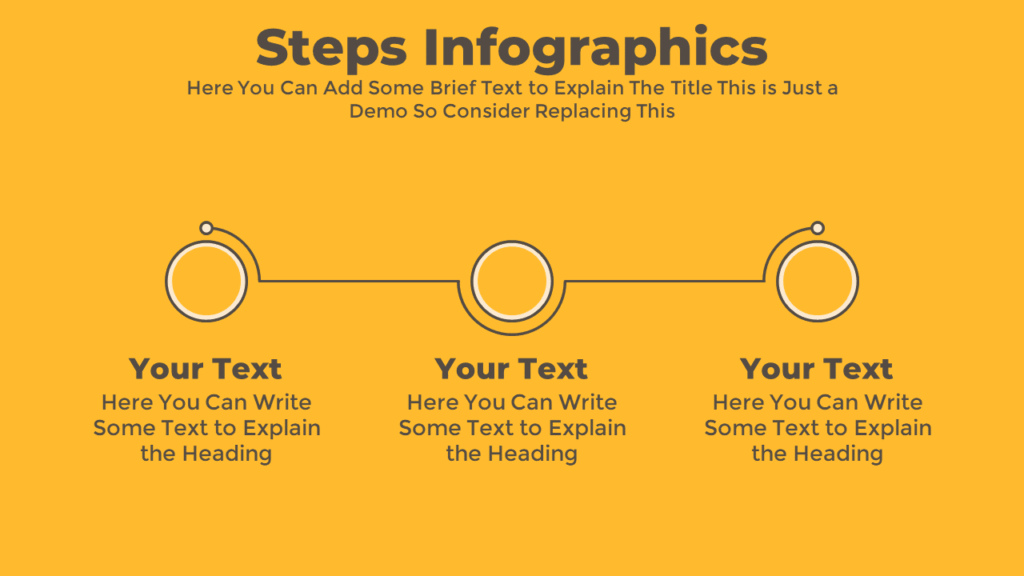 Steps Infographics

Here You Can Add Some Brief Text to Explain The Title This is Just a Demo So Consider Replacing This

Your Text
Here You Can Write Some Text to Explain the Heading

Your Text
Here You Can Write Some Text to Explain the Heading

Your Text
Here You Can Write Some Text to Explain the Heading