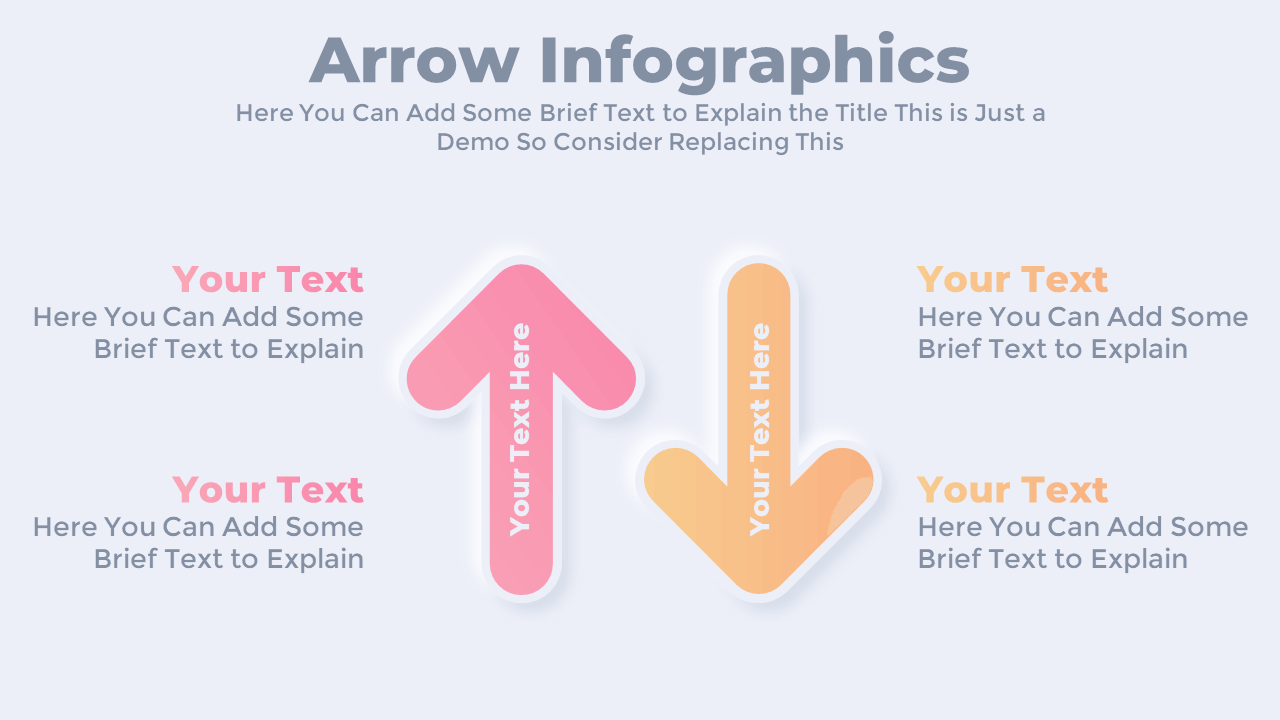 Arrow Infographics
Here You Can Add Some Brief Text to Explain the Title This is Just a Demo So Consider Replacing This

Your Text
Here You Can Add Some Brief Text to Explain

Your Text
Here You Can Add Some Brief Text to Explain

Your Text Here

Your Text Here

Your Text
Here You Can Add Some Brief Text to Explain

Your Text
Here You Can Add Some Brief Text to Explain