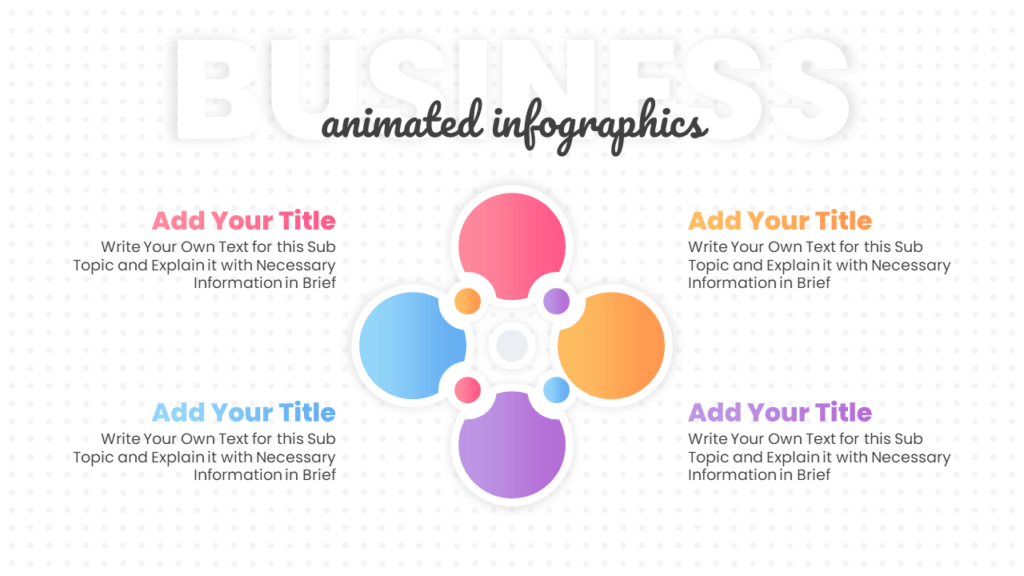 BUSINESS
animated infographics

Add Your Title
Write Your Own Text for this Sub Topic and Explain it with Necessary Information in Brief

Add Your Title
Write Your Own Text for this Sub Topic and Explain it with Necessary Information in Brief

Add Your Title
Write Your Own Text for this Sub Topic and Explain it with Necessary Information in Brief

Add Your Title
Write Your Own Text for this Sub Topic and Explain it with Necessary Information in Brief