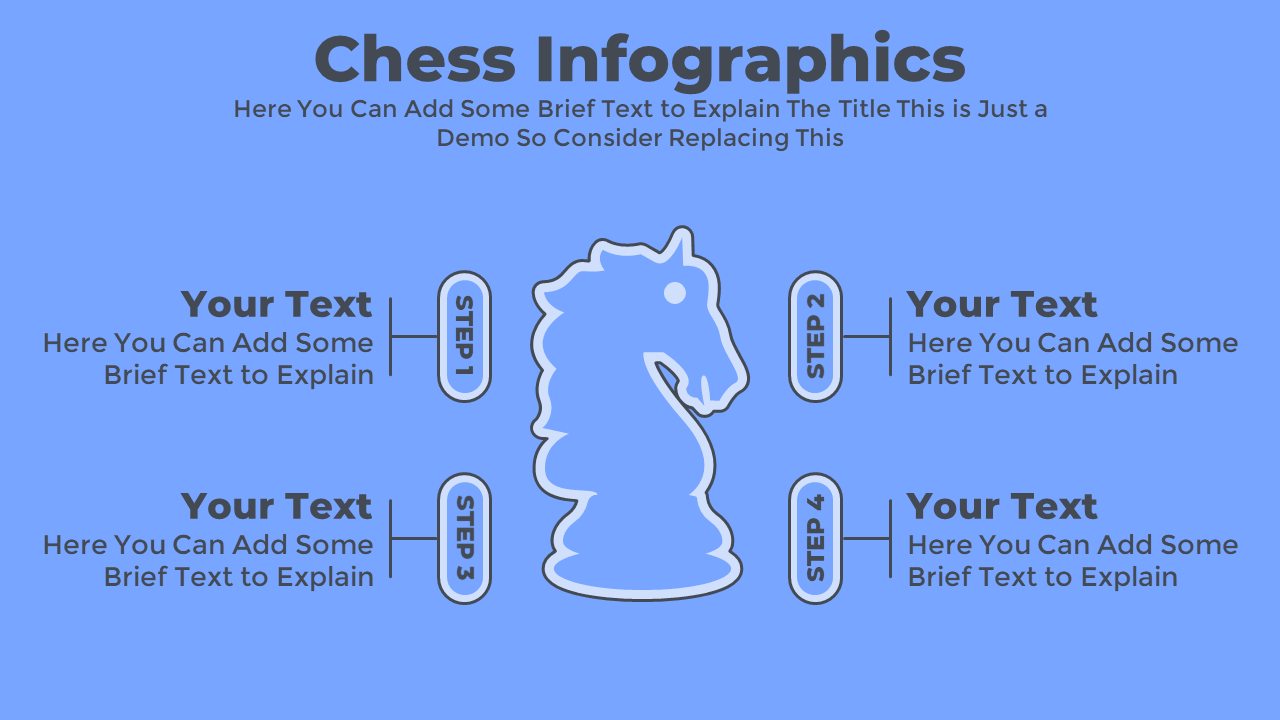 Chess Infographics
Here You Can Add Some Brief Text to Explain The Title This is Just a Demo So Consider Replacing This

Your Text
Here You Can Add Some Brief Text to Explain

STEP 1

STEP 2

Your Text
Here You Can Add Some Brief Text to Explain

Your Text
Here You Can Add Some Brief Text to Explain

STEP 3

STEP 4

Your Text
Here You Can Add Some Brief Text to Explain