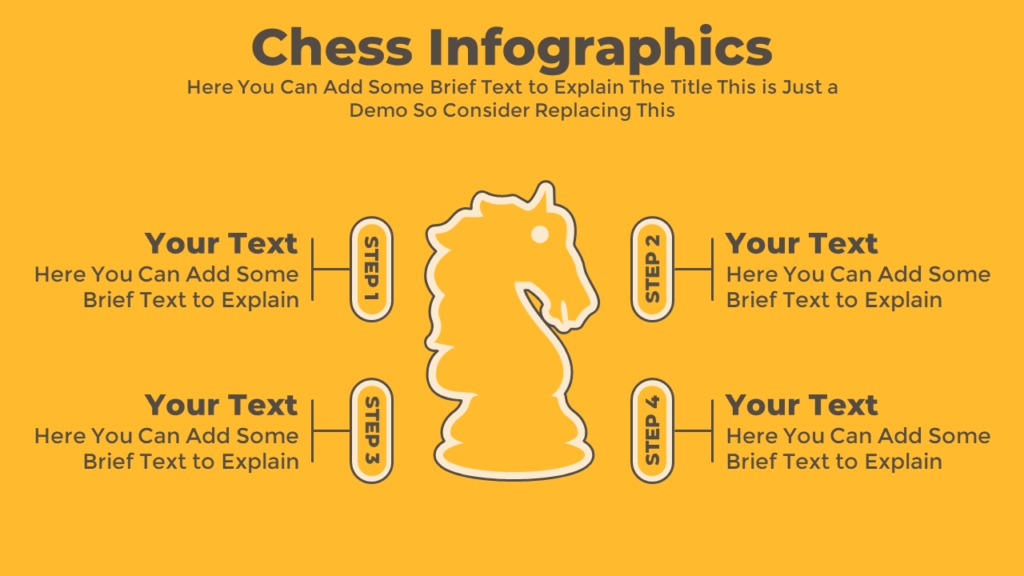 Chess Infographics

Here You Can Add Some Brief Text to Explain The Title This is Just a Demo So Consider Replacing This

Your Text
Here You Can Add Some Brief Text to Explain

STEP 1

STEP 2

Your Text
Here You Can Add Some Brief Text to Explain

Your Text
Here You Can Add Some Brief Text to Explain

STEP 3

STEP 4

Your Text
Here You Can Add Some Brief Text to Explain