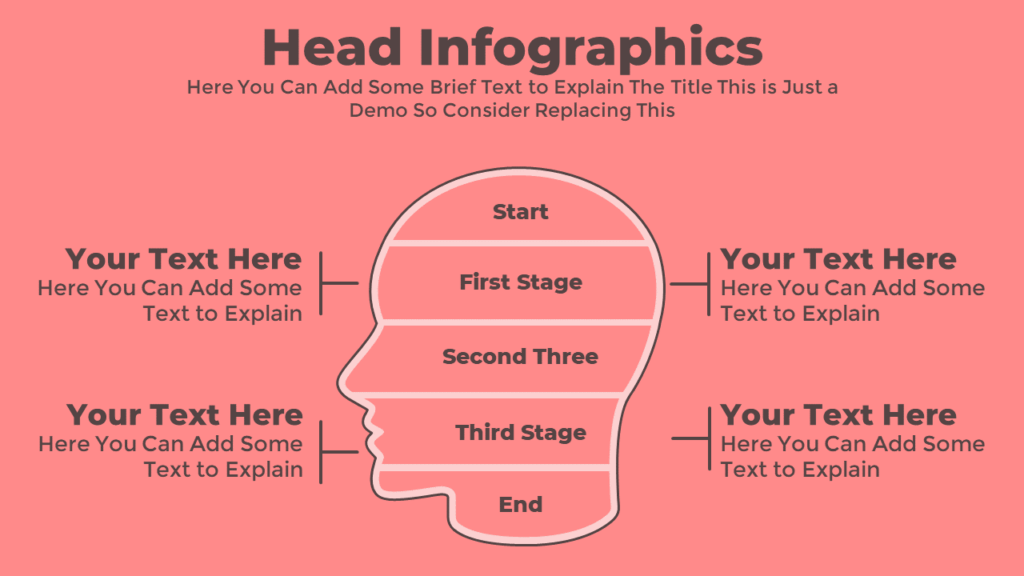 Head Infographics
Here You Can Add Some Brief Text to Explain The Title This is Just a Demo So Consider Replacing This

Your Text Here
Here You Can Add Some Text to Explain

Your Text Here
Here You Can Add Some Text to Explain

Start
First Stage
Second Three
Third Stage
End

Your Text Here
Here You Can Add Some Text to Explain

Your Text Here
Here You Can Add Some Text to Explain