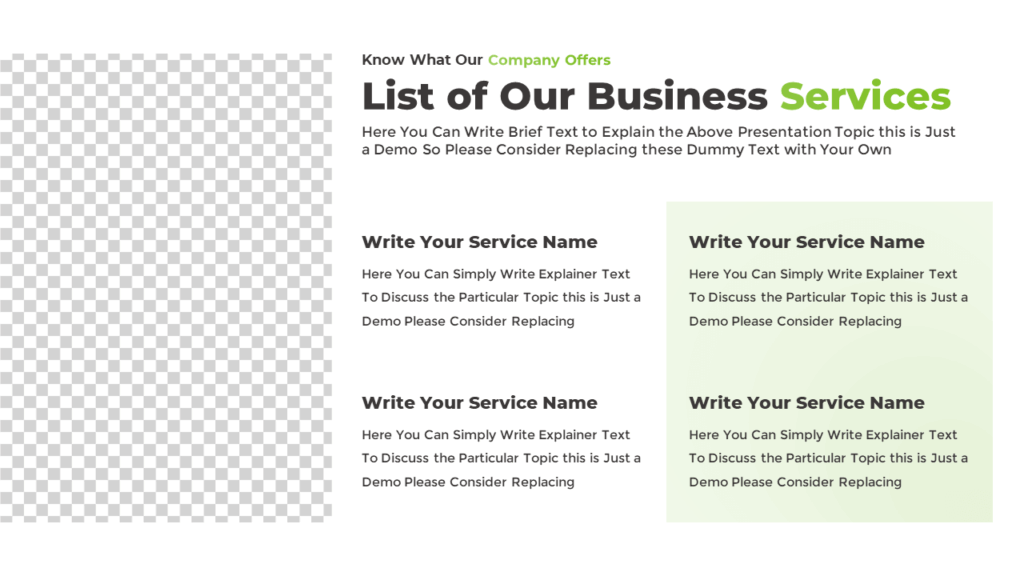 Know What Our Company Offers

List of Our Business Services

Here You Can Write Brief Text to Explain the Above Presentation Topic this is Just a Demo So Please Consider Replacing these Dummy Text with Your Own

Write Your Service Name

Here You Can Simply Write Explainer Text To Discuss the Particular Topic this is Just a Demo Please Consider Replacing

Write Your Service Name

Here You Can Simply Write Explainer Text To Discuss the Particular Topic this is Just a Demo Please Consider Replacing

Write Your Service Name

Here You Can Simply Write Explainer Text To Discuss the Particular Topic this is Just a Demo Please Consider Replacing

Write Your Service Name

Here You Can Simply Write Explainer Text To Discuss the Particular Topic this is Just a Demo Please Consider Replacing