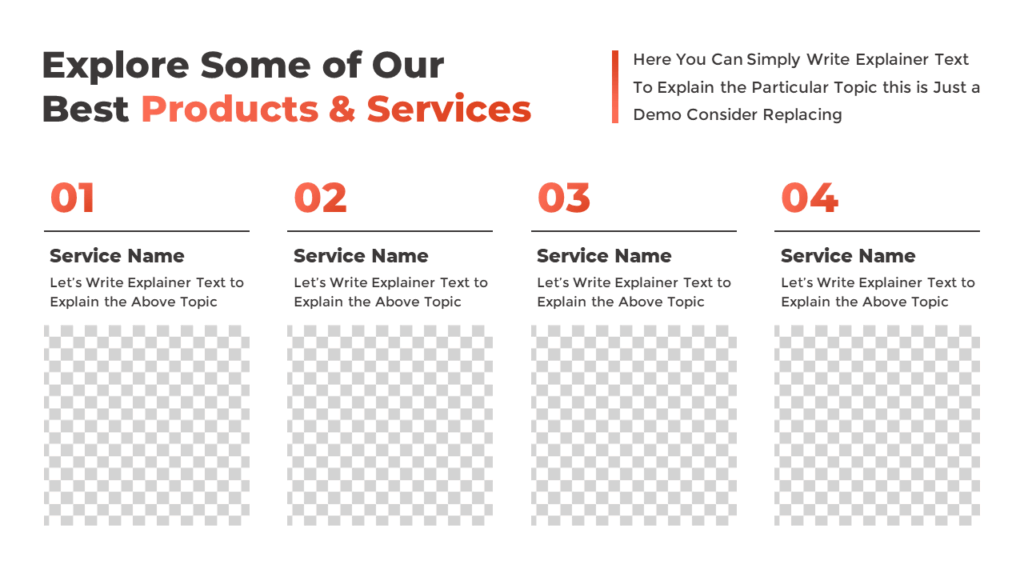 Explore Some of Our Best Products & Services

Here You Can Simply Write Explainer Text To Explain the Particular Topic this is Just a Demo Consider Replacing

01

Service Name

Let's Write Explainer Text to Explain the Above Topic

02

Service Name

Let's Write Explainer Text to Explain the Above Topic

03

Service Name

Let's Write Explainer Text to Explain the Above Topic

04

Service Name

Let's Write Explainer Text to Explain the Above Topic