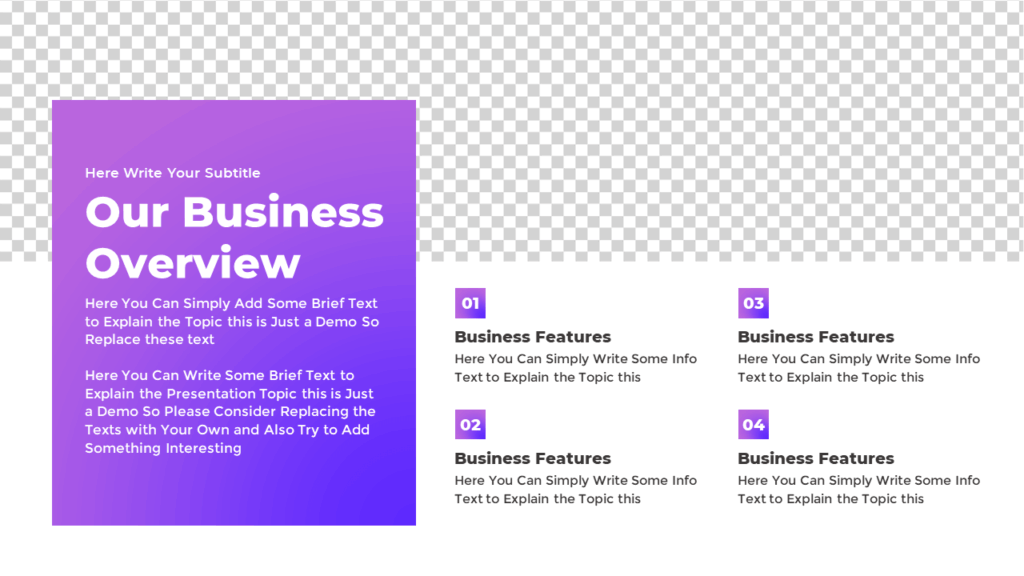 Here Write Your Subtitle

Our Business Overview

Here You Can Simply Add Some Brief Text to Explain the Topic this is Just a Demo So Replace these text

Here You Can Write Some Brief Text to Explain the Presentation Topic this is Just a Demo So Please Consider Replacing the Texts with Your Own and Also Try to Add Something Interesting

01

Business Features

Here You Can Simply Write Some Info Text to Explain the Topic this

02

Business Features

Here You Can Simply Write Some Info Text to Explain the Topic this

03

Business Features

Here You Can Simply Write Some Info Text to Explain the Topic this

04

Business Features

Here You Can Simply Write Some Info Text to Explain the Topic this