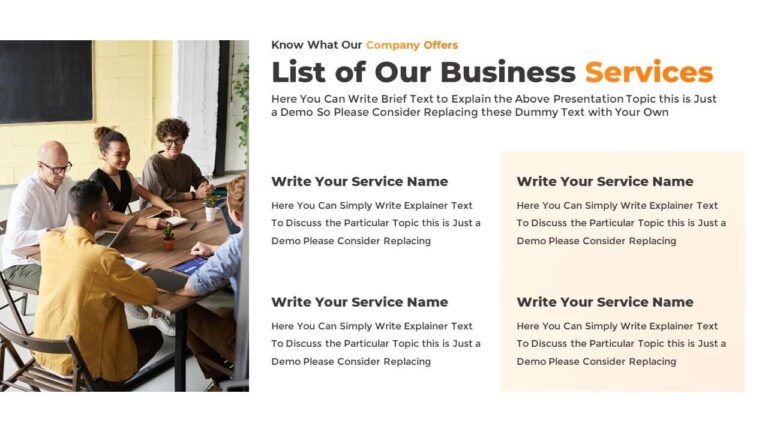 Know What Our Company Offers

List of Our Business Services

Here You Can Write Brief Text to Explain the Above Presentation Topic this is Just a Demo So Please Consider Replacing these Dummy Text with Your Own

Write Your Service Name

Here You Can Simply Write Explainer Text To Discuss the Particular Topic this is Just a Demo Please Consider Replacing

Write Your Service Name

Here You Can Simply Write Explainer Text To Discuss the Particular Topic this is Just a Demo Please Consider Replacing

Write Your Service Name

Here You Can Simply Write Explainer Text To Discuss the Particular Topic this is Just a Demo Please Consider Replacing

Write Your Service Name

Here You Can Simply Write Explainer Text To Discuss the Particular Topic this is Just a Demo Please Consider Replacing