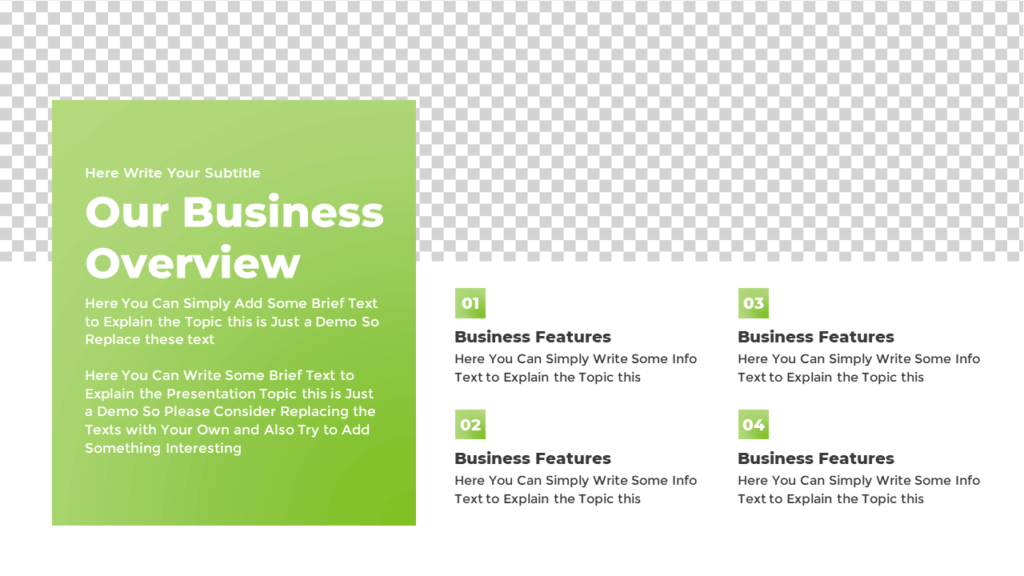 Here Write Your Subtitle

Our Business Overview

Here You Can Simply Add Some Brief Text to Explain the Topic this is Just a Demo So Replace these text

Here You Can Write Some Brief Text to Explain the Presentation Topic this is Just a Demo So Please Consider Replacing the Texts with Your Own and Also Try to Add Something Interesting

01

Business Features

Here You Can Simply Write Some Info Text to Explain the Topic this

02

Business Features

Here You Can Simply Write Some Info Text to Explain the Topic this

03

Business Features

Here You Can Simply Write Some Info Text to Explain the Topic this

04

Business Features

Here You Can Simply Write Some Info Text to Explain the Topic this