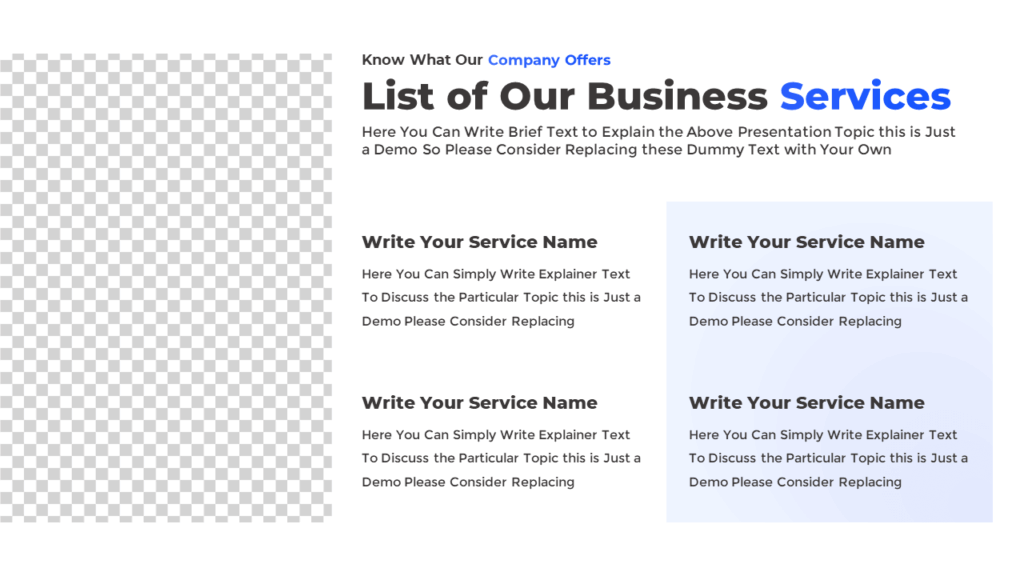 Know What Our Company Offers

List of Our Business Services

Here You Can Write Brief Text to Explain the Above Presentation Topic this is Just a Demo So Please Consider Replacing these Dummy Text with Your Own

Write Your Service Name

Here You Can Simply Write Explainer Text To Discuss the Particular Topic this is Just a Demo Please Consider Replacing

Write Your Service Name

Here You Can Simply Write Explainer Text To Discuss the Particular Topic this is Just a Demo Please Consider Replacing

Write Your Service Name

Here You Can Simply Write Explainer Text To Discuss the Particular Topic this is Just a Demo Please Consider Replacing

Write Your Service Name

Here You Can Simply Write Explainer Text To Discuss the Particular Topic this is Just a Demo Please Consider Replacing