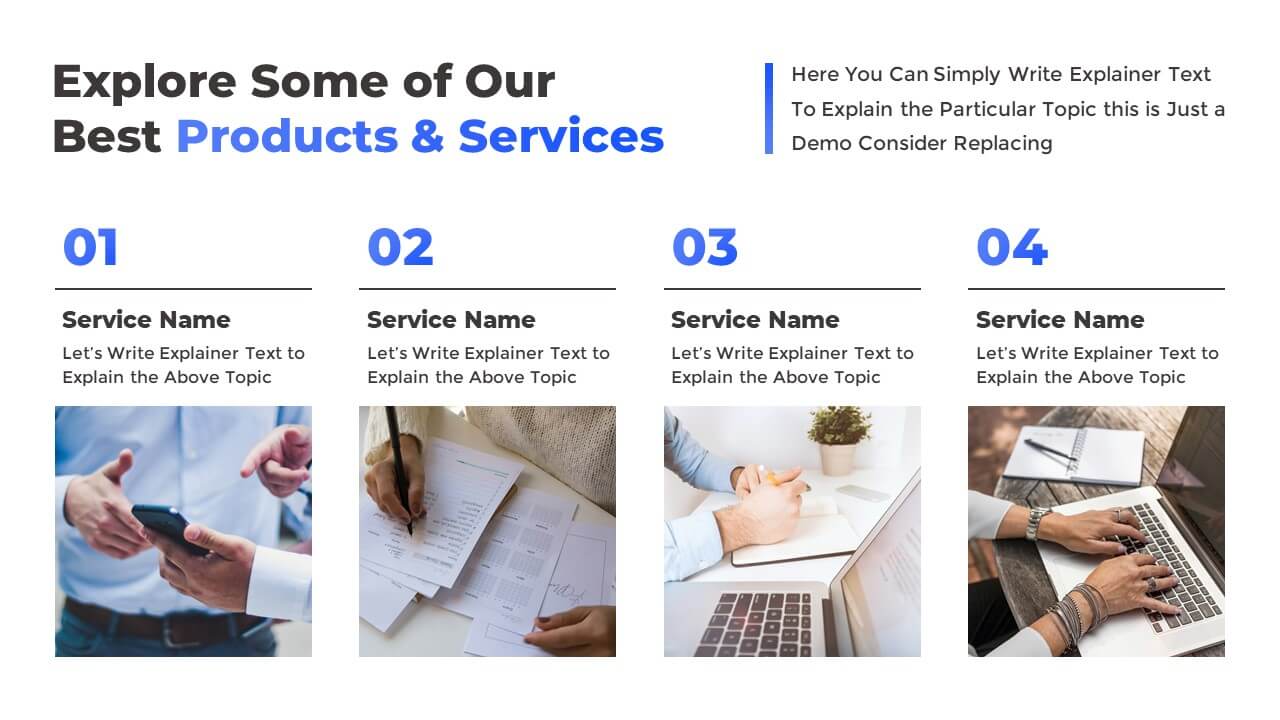 Explore Some of Our Best Products & Services

Here You Can Simply Write Explainer Text To Explain the Particular Topic this is Just a Demo Consider Replacing

01

Service Name

Let's Write Explainer Text to Explain the Above Topic

02

Service Name

Let's Write Explainer Text to Explain the Above Topic

03

Service Name

Let's Write Explainer Text to Explain the Above Topic

04

Service Name

Let's Write Explainer Text to Explain the Above Topic