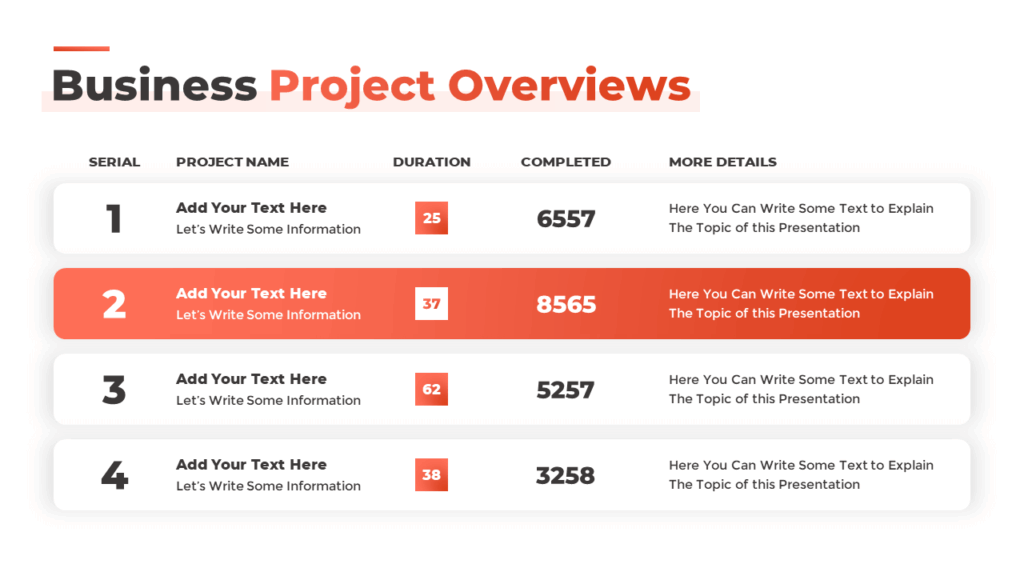 Business Project Overviews

| SERIAL | PROJECT NAME | DURATION | COMPLETED | MORE DETAILS |
|---|---|---|---|---|
| 1 | Add Your Text Here Let's Write Some Information | 25 | 6557 | Here You Can Write Some Text to Explain The Topic of this Presentation |
| 2 | Add Your Text Here Let's Write Some Information | 37 | 8565 | Here You Can Write Some Text to Explain The Topic of this Presentation |
| 3 | Add Your Text Here Let's Write Some Information | 62 | 5257 | Here You Can Write Some Text to Explain The Topic of this Presentation |
| 4 | Add Your Text Here Let's Write Some Information | 38 | 3258 | Here You Can Write Some Text to Explain The Topic of this Presentation |