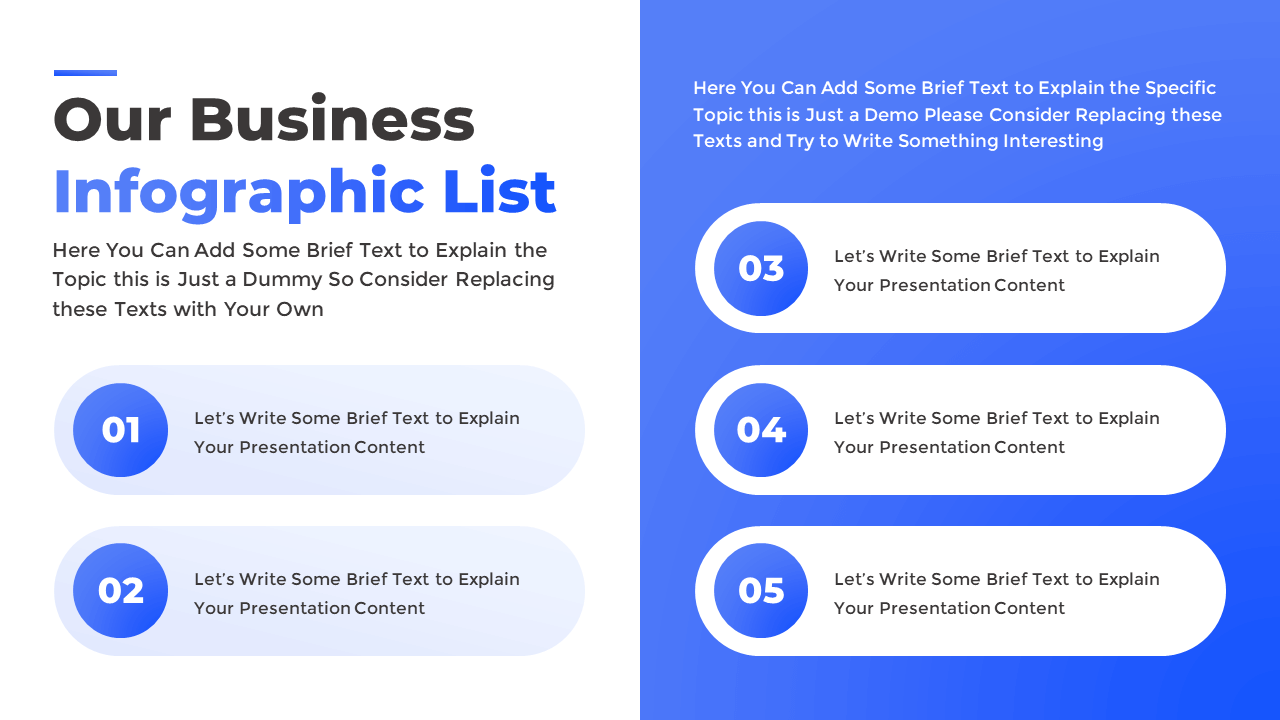 Our Business
Infographic List

Here You Can Add Some Brief Text to Explain the Topic this is Just a Dummy So Consider Replacing these Texts with Your Own

01
Let's Write Some Brief Text to Explain Your Presentation Content

02
Let's Write Some Brief Text to Explain Your Presentation Content

Here You Can Add Some Brief Text to Explain the Specific Topic this is Just a Demo Please Consider Replacing these Texts and Try to Write Something Interesting

03
Let's Write Some Brief Text to Explain Your Presentation Content

04
Let's Write Some Brief Text to Explain Your Presentation Content

05
Let's Write Some Brief Text to Explain Your Presentation Content