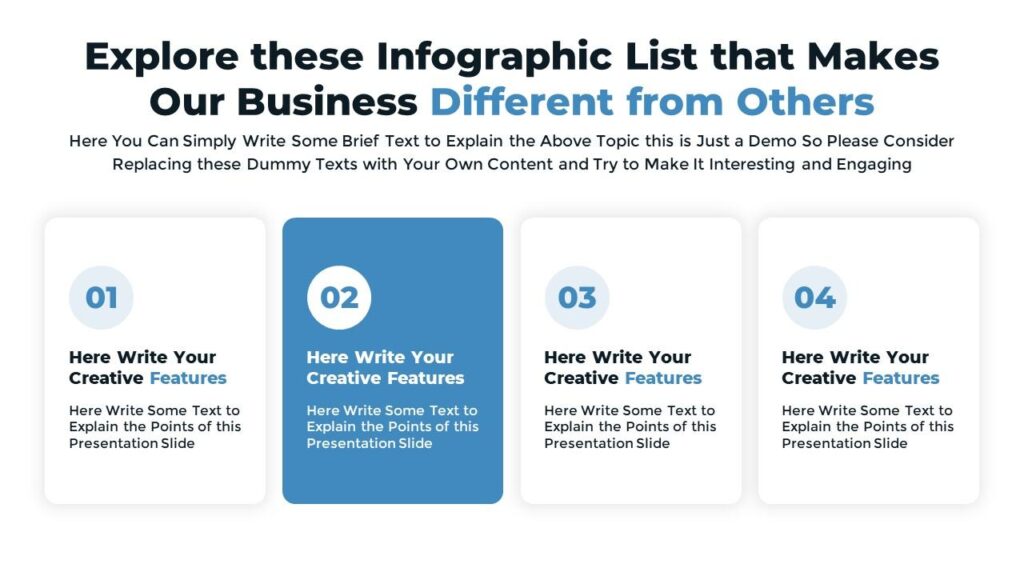 Explore these Infographic List that Makes Our Business Different from Others

Here You Can Simply Write Some Brief Text to Explain the Above Topic this is Just a Demo So Please Consider Replacing these Dummy Texts with Your Own Content and Try to Make It Interesting and Engaging

01

Here Write Your Creative Features

Here Write Some Text to Explain the Points of this Presentation Slide

02

Here Write Your Creative Features

Here Write Some Text to Explain the Points of this Presentation Slide

03

Here Write Your Creative Features

Here Write Some Text to Explain the Points of this Presentation Slide

04

Here Write Your Creative Features

Here Write Some Text to Explain the Points of this Presentation Slide